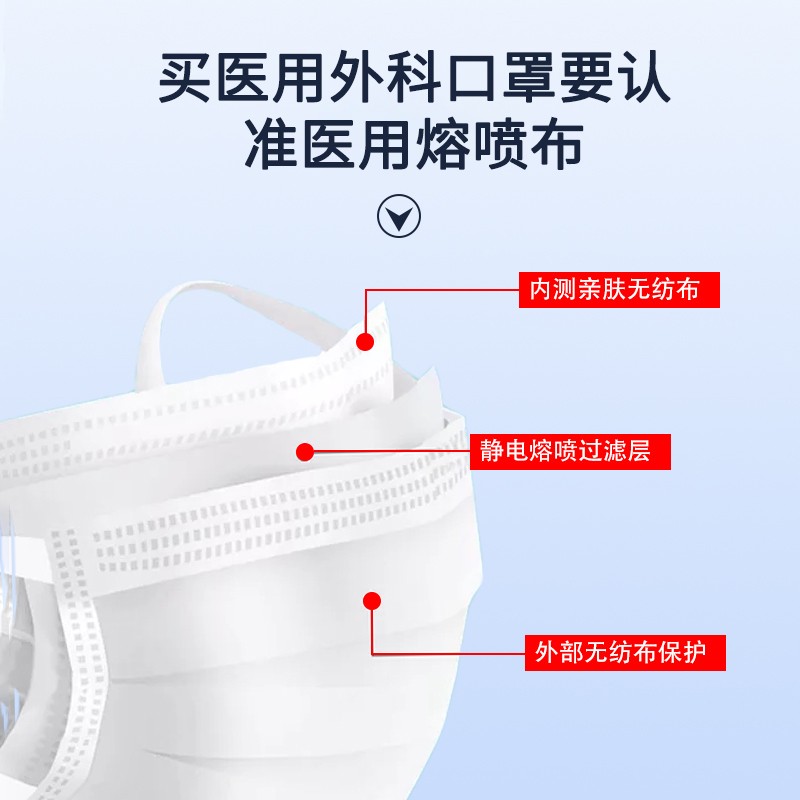 买医用外科口罩要认准医用熔喷布

内测亲肤无纺布

静电熔喷过滤层

外部无纺布保护