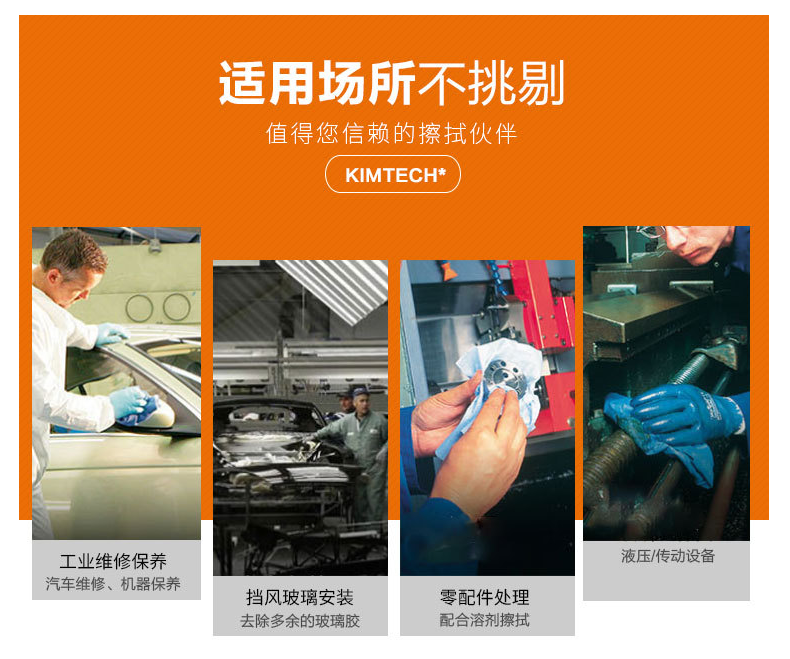 适用场所不挑剔
值得您信赖的擦拭伙伴
KIMTECH*

工业维修保养
汽车维修、机器保养

挡风玻璃安装
去除多余的玻璃胶

零配件处理
配合溶剂擦拭

液压/传动设备