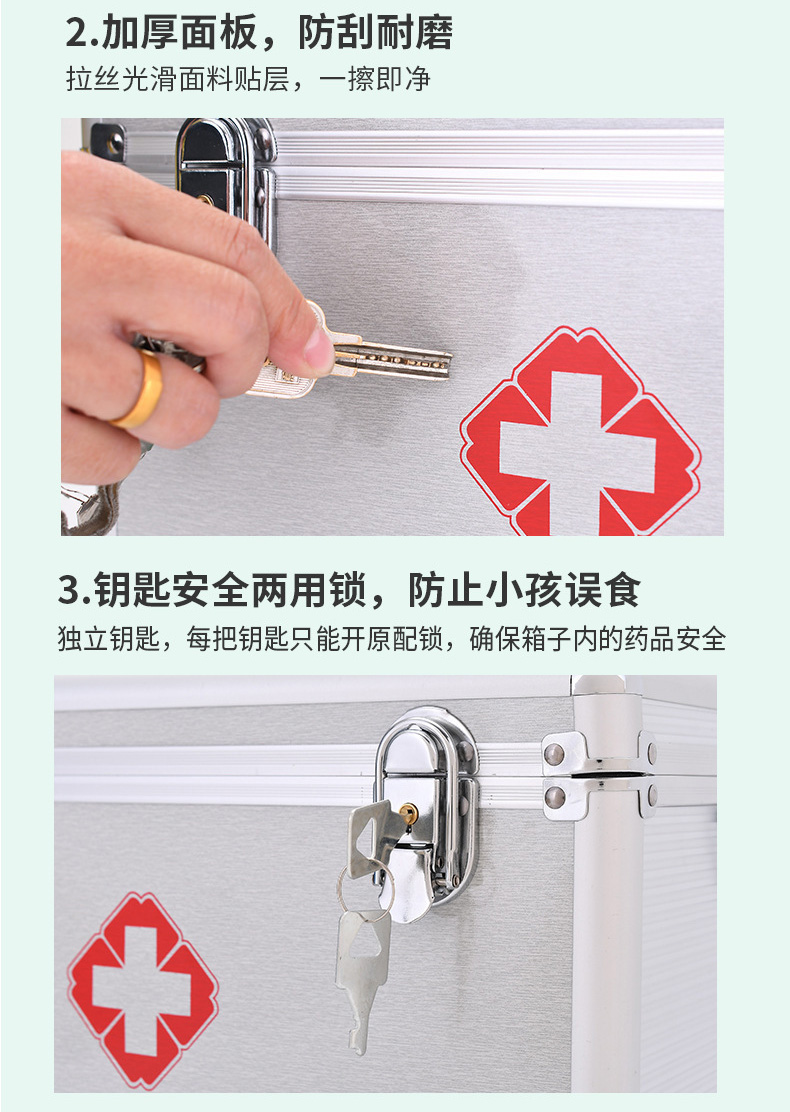 2.加厚面板，防刮耐磨

拉丝光滑面料贴层，一擦即净

3.钥匙安全两用锁，防止小孩误食

独立钥匙，每把钥匙只能开原配锁，确保箱子内的药品安全