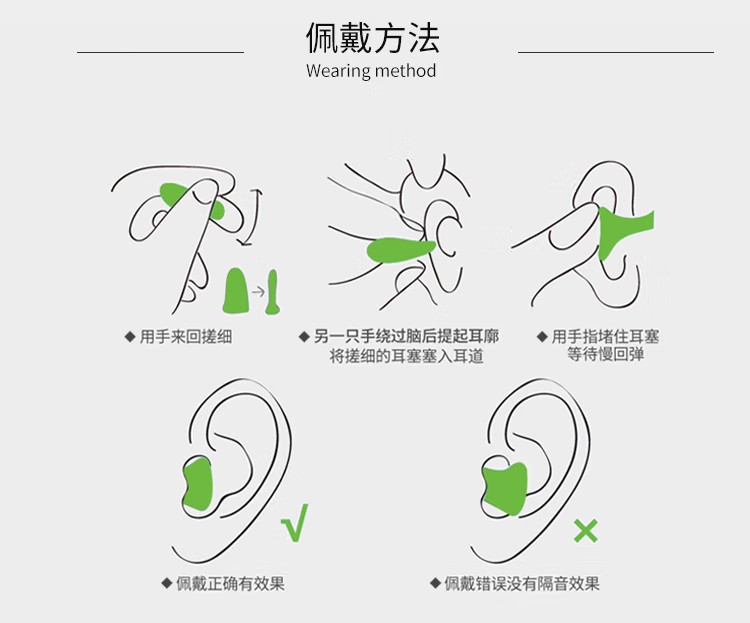 佩戴方法
Wearing method

◆ 用手来回搓细

◆ 另一只手绕过脑后提起耳廓
将搓细的耳塞塞入耳道

◆ 用手指堵住耳塞
等待慢回弹

√

◆ 佩戴正确有效果

×

◆ 佩戴错误没有隔音效果