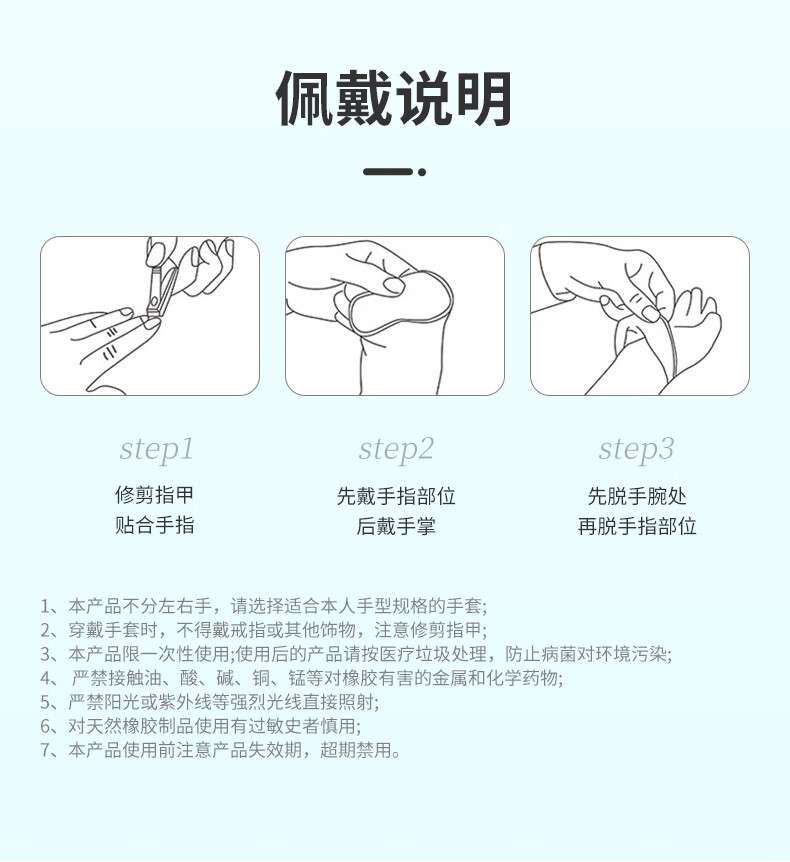 佩戴说明

step1
修剪指甲
贴合手指

step2
先戴手指部位
后戴手掌

step3
先脱手腕处
再脱手指部位

1、本产品不分左右手，请选择适合本人手型规格的手套;
2、穿戴手套时，不得戴戒指或其他饰物，注意修剪指甲;
3、本产品限一次性使用;使用后的产品请按医疗垃圾处理，防止病菌对环境污染;
4、 严禁接触油、酸、碱、铜、锰等对橡胶有害的金属和化学药物;
5、严禁阳光或紫外线等强烈光线直接照射;
6、对天然橡胶制品使用有过敏史者慎用;
7、本产品使用前注意产品失效期，超期禁用。