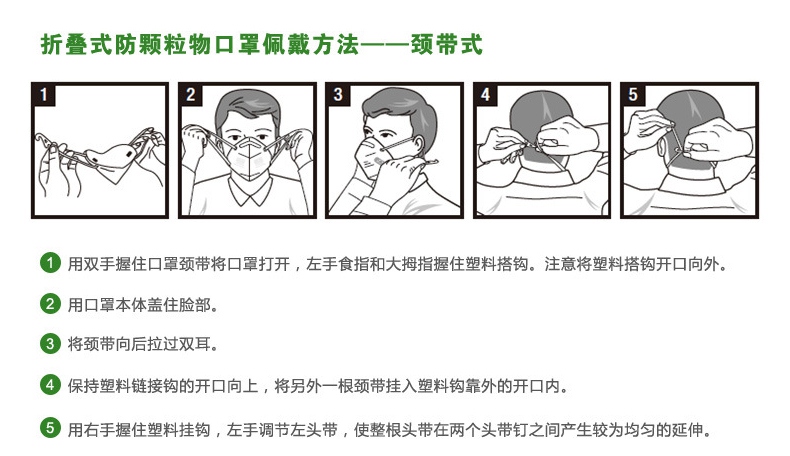 折叠式防颗粒物口罩佩戴方法——颈带式

1

2

3

4

5

1 用双手握住口罩颈带将口罩打开，左手食指和大拇指握住塑料搭钩。注意将塑料搭钩开口向外。

2 用口罩本体盖住脸部。

3 将颈带向后拉过双耳。

4 保持塑料链接钩的开口向上，将另外一根颈带挂入塑料钩靠外的开口内。

5 用右手握住塑料挂钩，左手调节左头带，使整根头带在两个头带钉之间产生较为均匀的延伸。